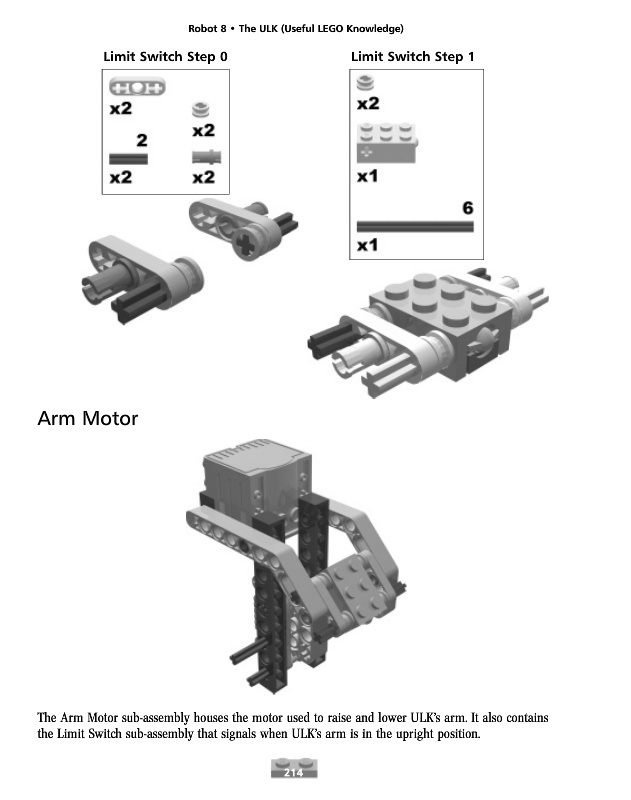 Robot 8 • The ULK (Useful LEGO Knowledge)

Limit Switch Step 0

x2

x2

2

x2

x2

Limit Switch Step 1

x2

x1

6

x1

Arm Motor

The Arm Motor sub-assembly houses the motor used to raise and lower ULK's arm. It also contains the Limit Switch sub-assembly that signals when ULK's arm is in the upright position.

214