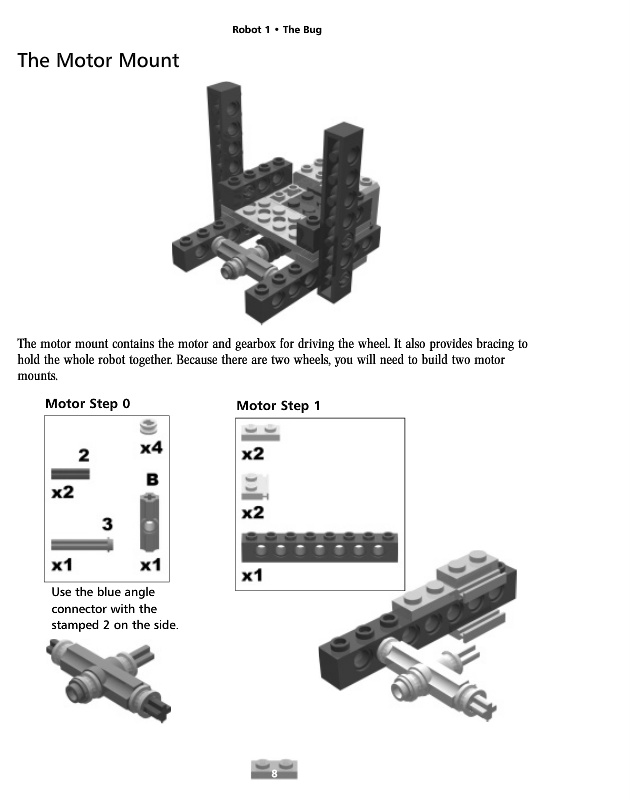 Robot 1 • The Bug

The Motor Mount

The motor mount contains the motor and gearbox for driving the wheel. It also provides bracing to hold the whole robot together. Because there are two wheels, you will need to build two motor mounts.

Motor Step 0

2
x2
3
x1
x4
B
x1

Use the blue angle connector with the stamped 2 on the side.

Motor Step 1

x2
x2
x1

8