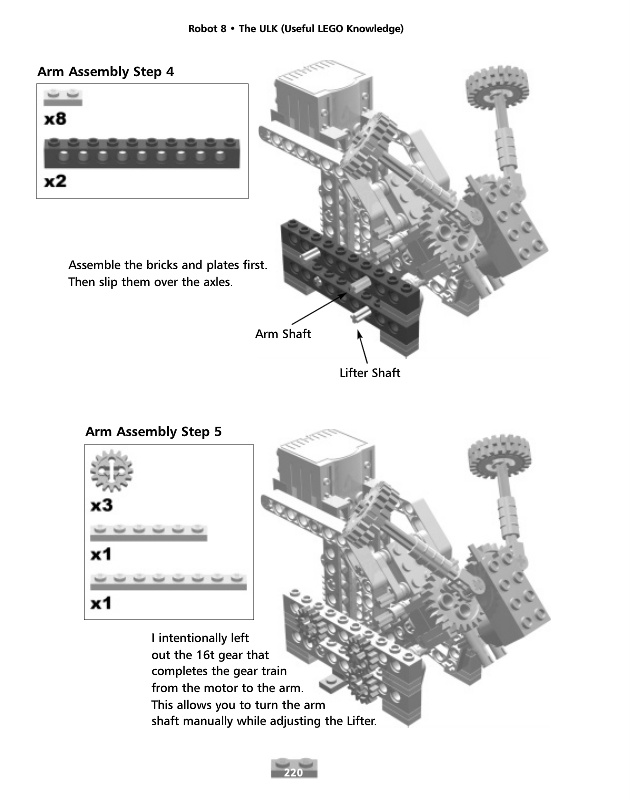 Robot 8 • The ULK (Useful LEGO Knowledge)

Arm Assembly Step 4

x8

x2

Assemble the bricks and plates first. Then slip them over the axles.

Arm Shaft

Lifter Shaft

Arm Assembly Step 5

x3

x1

x1

I intentionally left out the 16t gear that completes the gear train from the motor to the arm. This allows you to turn the arm shaft manually while adjusting the Lifter.

220