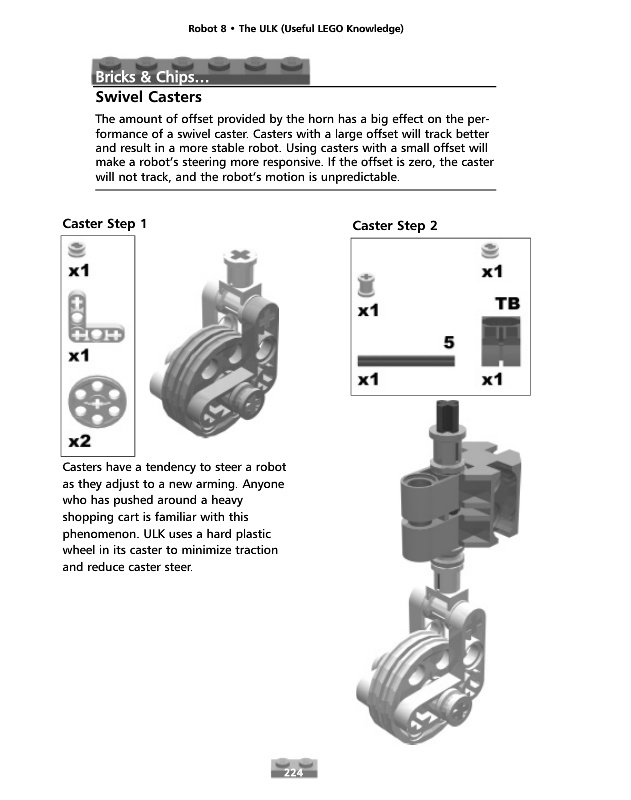 Robot 8 • The ULK (Useful LEGO Knowledge)

Bricks & Chips...

Swivel Casters

The amount of offset provided by the horn has a big effect on the performance of a swivel caster. Casters with a large offset will track better and result in a more stable robot. Using casters with a small offset will make a robot's steering more responsive. If the offset is zero, the caster will not track, and the robot's motion is unpredictable.

Caster Step 1

x1

x1

x2

Casters have a tendency to steer a robot as they adjust to a new arming. Anyone who has pushed around a heavy shopping cart is familiar with this phenomenon. ULK uses a hard plastic wheel in its caster to minimize traction and reduce caster steer.

Caster Step 2

x1

x1

TB

5

x1

x1

224