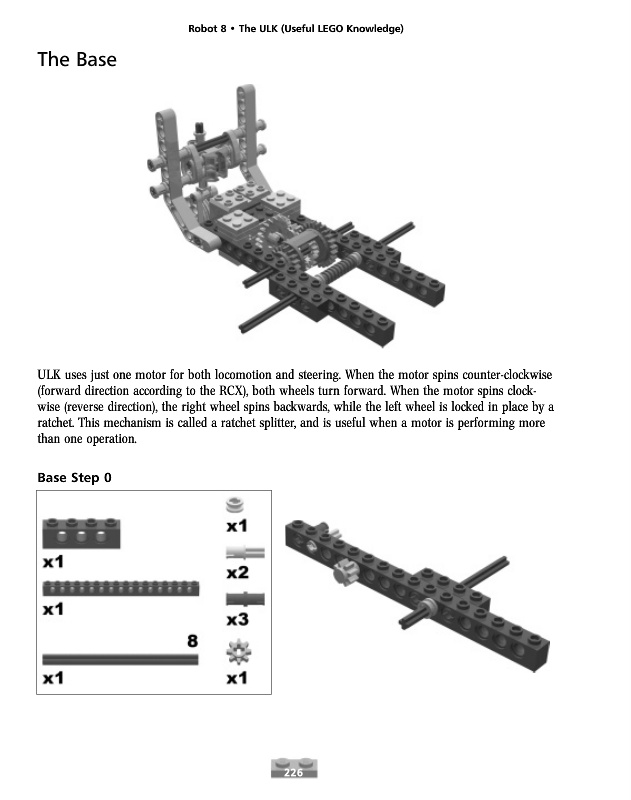 Robot 8 • The ULK (Useful LEGO Knowledge)

The Base

ULK uses just one motor for both locomotion and steering. When the motor spins counter-clockwise (forward direction according to the RCX), both wheels turn forward. When the motor spins clockwise (reverse direction), the right wheel spins backwards, while the left wheel is locked in place by a ratchet. This mechanism is called a ratchet splitter, and is useful when a motor is performing more than one operation.

Base Step 0

x1

x1

8

x1

x1

x2

x3

x1

226