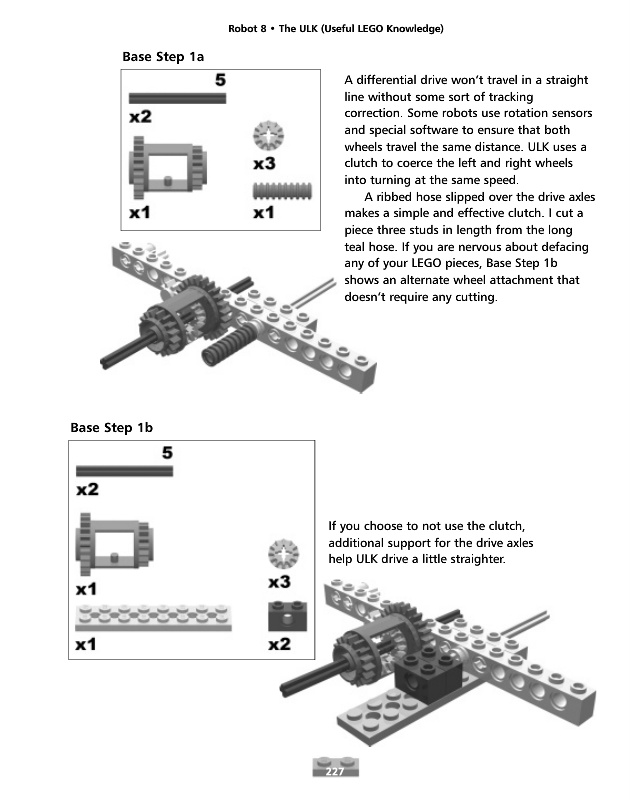 Robot 8 • The ULK (Useful LEGO Knowledge)

Base Step 1a

5

x2

x3

x1

x1

A differential drive won't travel in a straight line without some sort of tracking correction. Some robots use rotation sensors and special software to ensure that both wheels travel the same distance. ULK uses a clutch to coerce the left and right wheels into turning at the same speed.

A ribbed hose slipped over the drive axles makes a simple and effective clutch. I cut a piece three studs in length from the long teal hose. If you are nervous about defacing any of your LEGO pieces, Base Step 1b shows an alternate wheel attachment that doesn't require any cutting.

Base Step 1b

5

x2

x1

x3

x1

x2

If you choose to not use the clutch, additional support for the drive axles help ULK drive a little straighter.

227