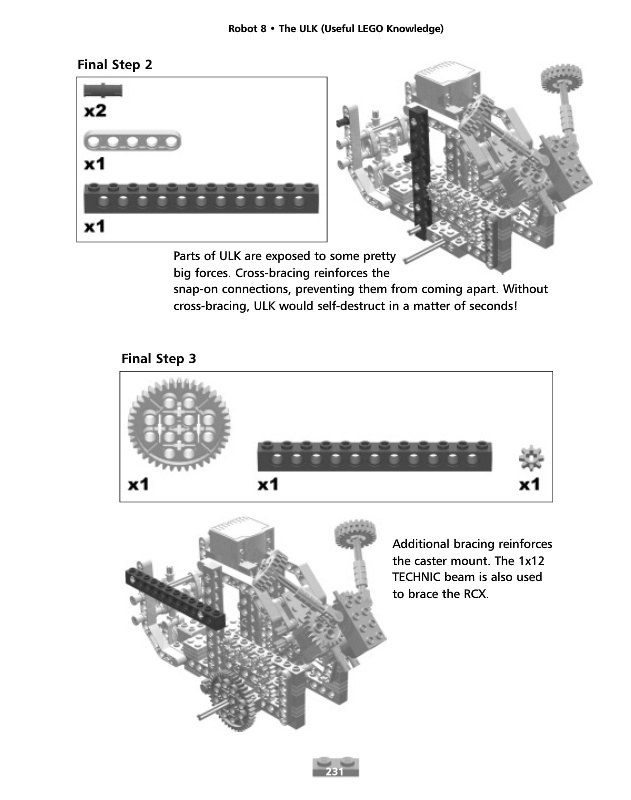 Robot 8 • The ULK (Useful LEGO Knowledge)

Final Step 2

x2

x1

x1

Parts of ULK are exposed to some pretty big forces. Cross-bracing reinforces the snap-on connections, preventing them from coming apart. Without cross-bracing, ULK would self-destruct in a matter of seconds!

Final Step 3

x1

x1

x1

Additional bracing reinforces the caster mount. The 1x12 TECHNIC beam is also used to brace the RCX.

231