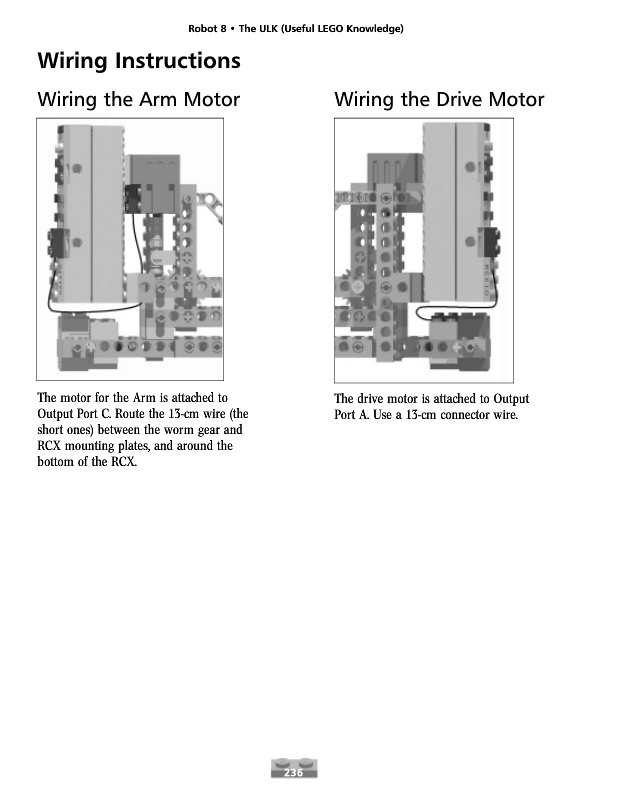 Robot 8 • The ULK (Useful LEGO Knowledge)

Wiring Instructions

Wiring the Arm Motor

The motor for the Arm is attached to Output Port C. Route the 13-cm wire (the short ones) between the worm gear and RCX mounting plates, and around the bottom of the RCX.

Wiring the Drive Motor

The drive motor is attached to Output Port A. Use a 13-cm connector wire.

236