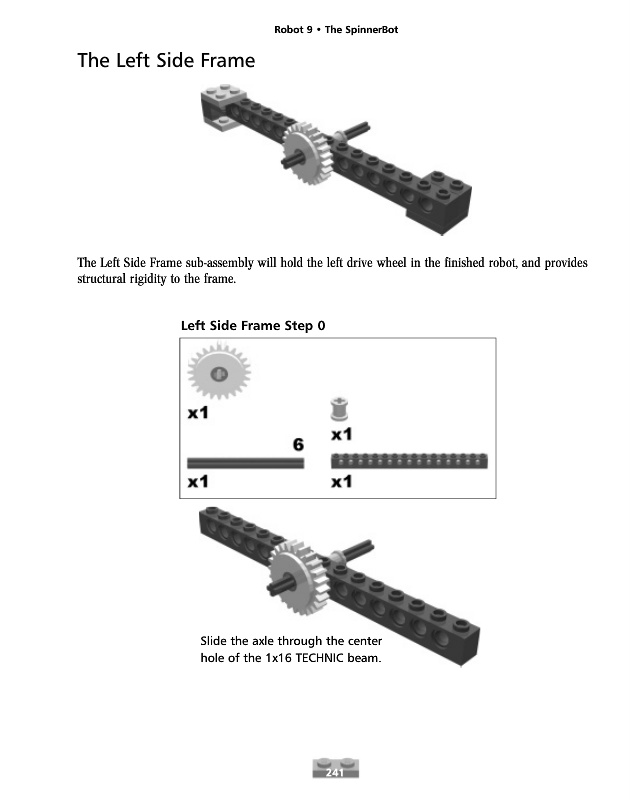 Robot 9 • The SpinnerBot

The Left Side Frame

The Left Side Frame sub-assembly will hold the left drive wheel in the finished robot, and provides structural rigidity to the frame.

Left Side Frame Step 0

x1

x1

6

x1

x1

Slide the axle through the center hole of the 1x16 TECHNIC beam.

241