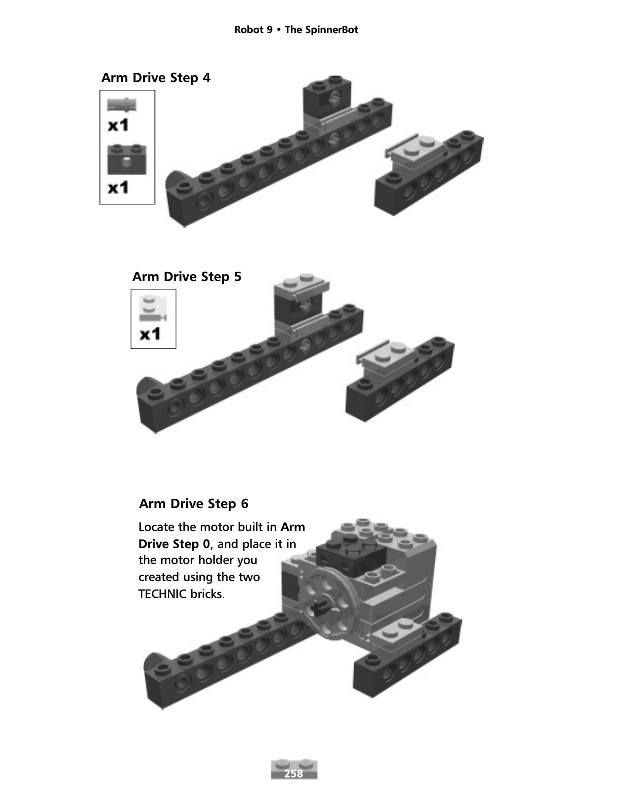 Robot 9 • The SpinnerBot

Arm Drive Step 4

x1

x1

Arm Drive Step 5

x1

Arm Drive Step 6

Locate the motor built in Arm Drive Step 0, and place it in the motor holder you created using the two TECHNIC bricks.

258