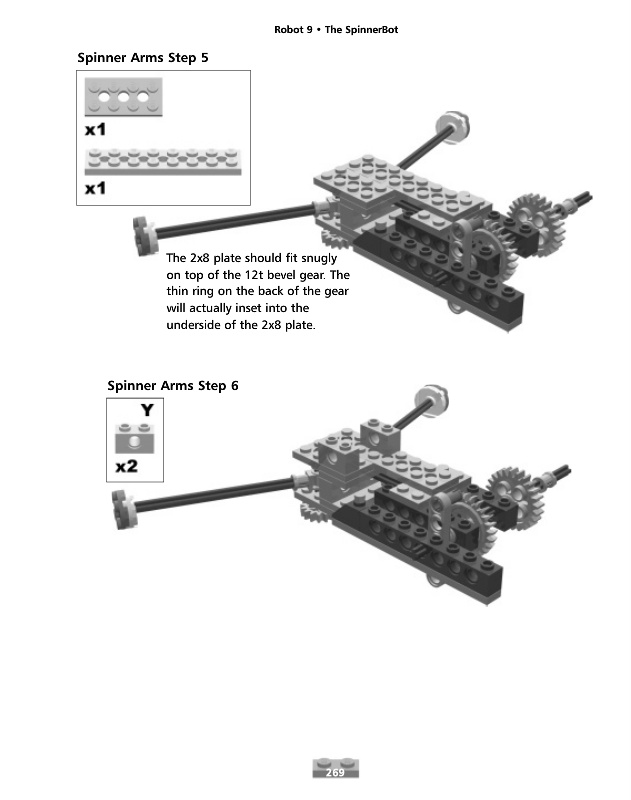 Robot 9 • The SpinnerBot

Spinner Arms Step 5

x1

x1

The 2x8 plate should fit snugly on top of the 12t bevel gear. The thin ring on the back of the gear will actually inset into the underside of the 2x8 plate.

Spinner Arms Step 6

Y

x2

269