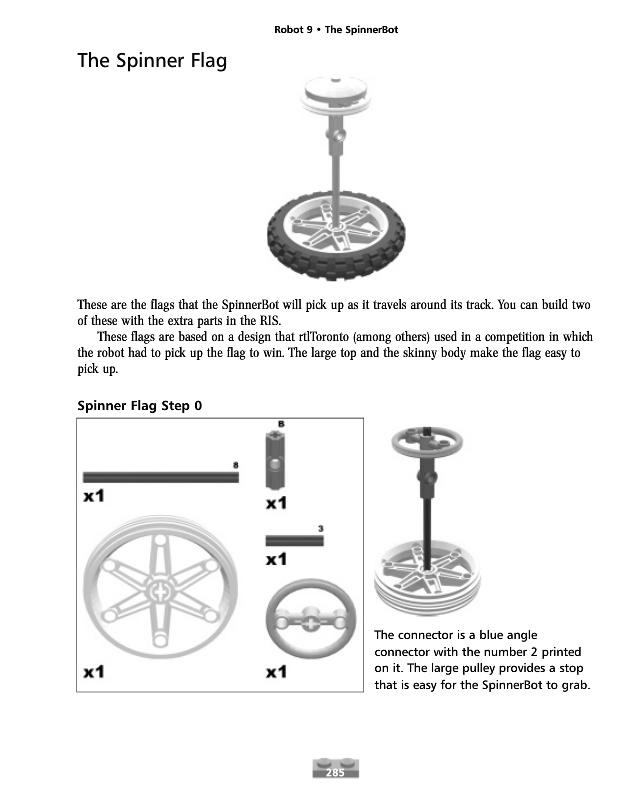 Robot 9 • The SpinnerBot

The Spinner Flag

These are the flags that the SpinnerBot will pick up as it travels around its track. You can build two of these with the extra parts in the RIS.

These flags are based on a design that rtlToronto (among others) used in a competition in which the robot had to pick up the flag to win. The large top and the skinny body make the flag easy to pick up.

Spinner Flag Step 0

8
x1

B
x1

3
x1

x1

x1

The connector is a blue angle connector with the number 2 printed on it. The large pulley provides a stop that is easy for the SpinnerBot to grab.

285