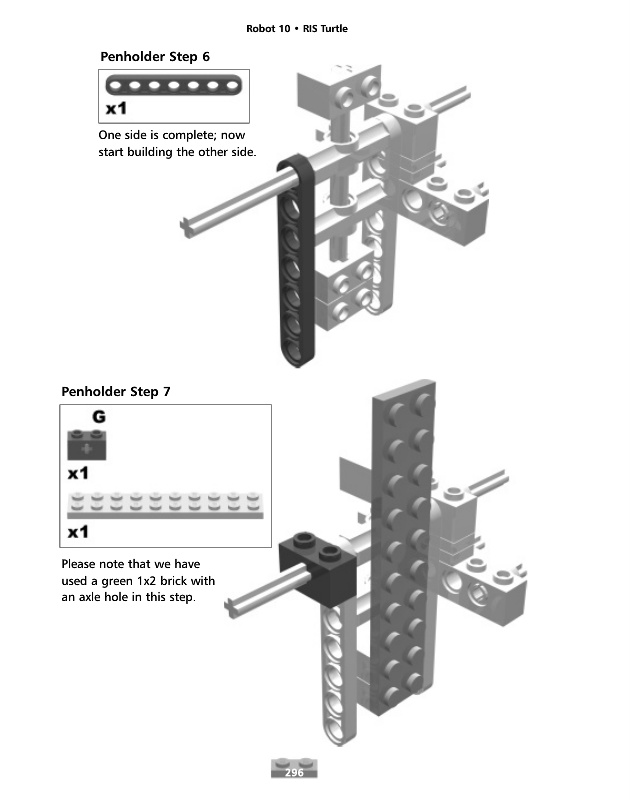 Robot 10 • RIS Turtle

Penholder Step 6

x1

One side is complete; now start building the other side.

Penholder Step 7

G

x1

x1

Please note that we have used a green 1x2 brick with an axle hole in this step.

296