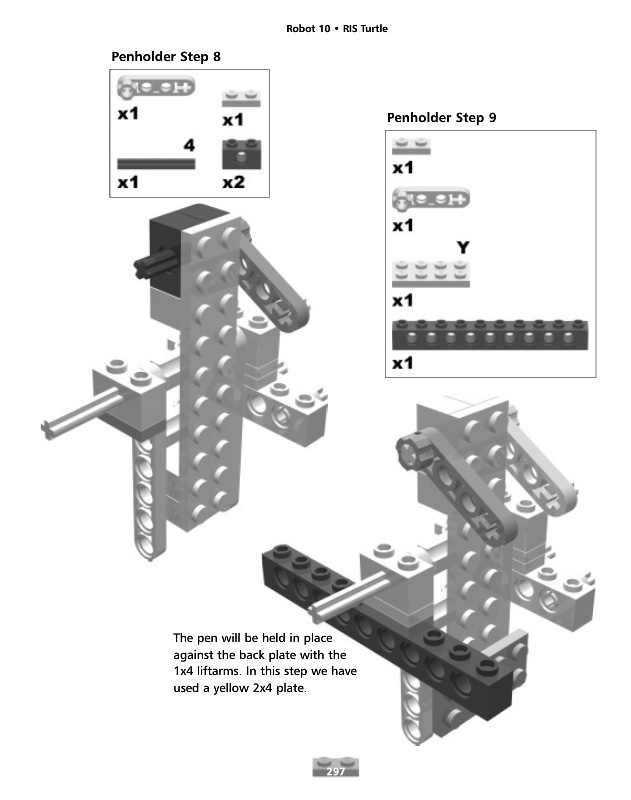 Robot 10 • RIS Turtle

Penholder Step 8

x1

x1

4

x1

x2

Penholder Step 9

x1

x1

Y

x1

x1

The pen will be held in place against the back plate with the 1x4 liftarms. In this step we have used a yellow 2x4 plate.

297