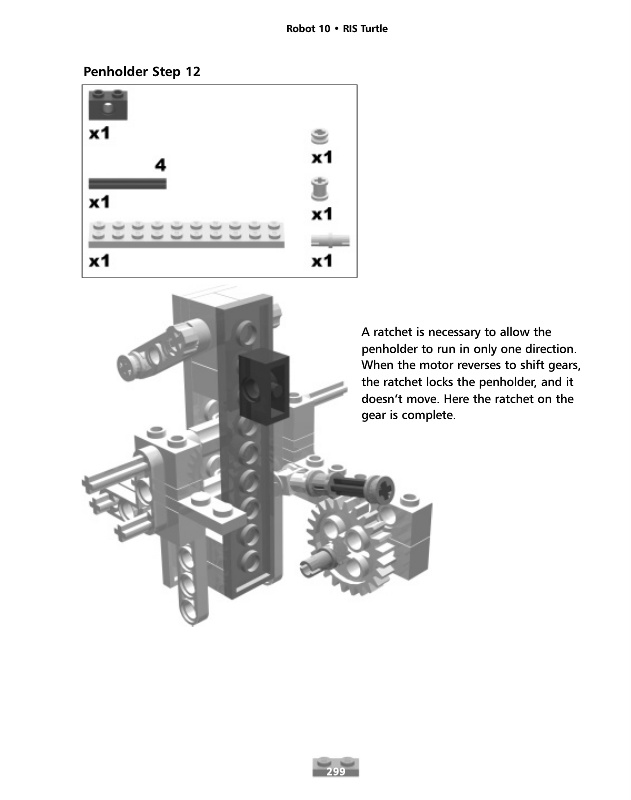 Robot 10 • RIS Turtle

Penholder Step 12

x1

4

x1

x1

x1

x1

x1

A ratchet is necessary to allow the penholder to run in only one direction. When the motor reverses to shift gears, the ratchet locks the penholder, and it doesn't move. Here the ratchet on the gear is complete.

299