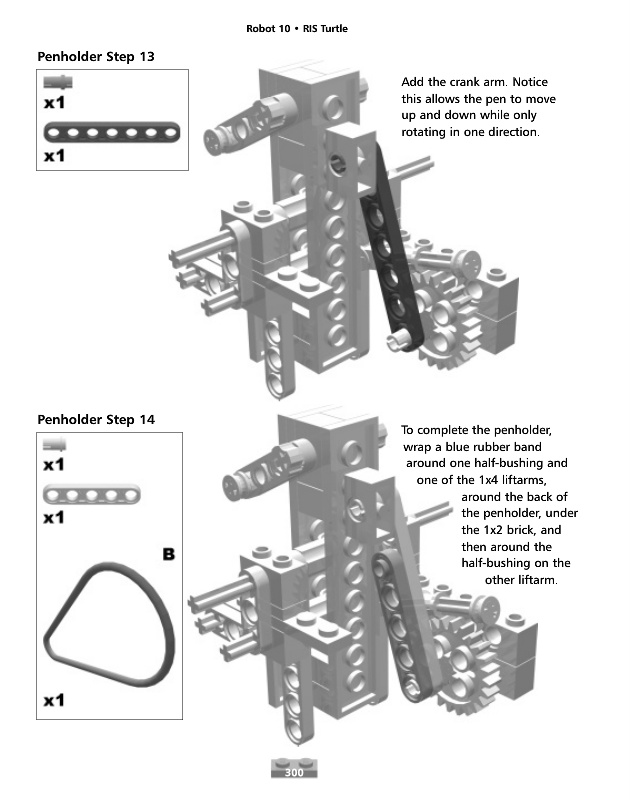 Robot 10 • RIS Turtle

Penholder Step 13

x1

x1

Add the crank arm. Notice this allows the pen to move up and down while only rotating in one direction.

Penholder Step 14

x1

x1

B

x1

To complete the penholder, wrap a blue rubber band around one half-bushing and one of the 1x4 liftarms, around the back of the penholder, under the 1x2 brick, and then around the half-bushing on the other liftarm.

300