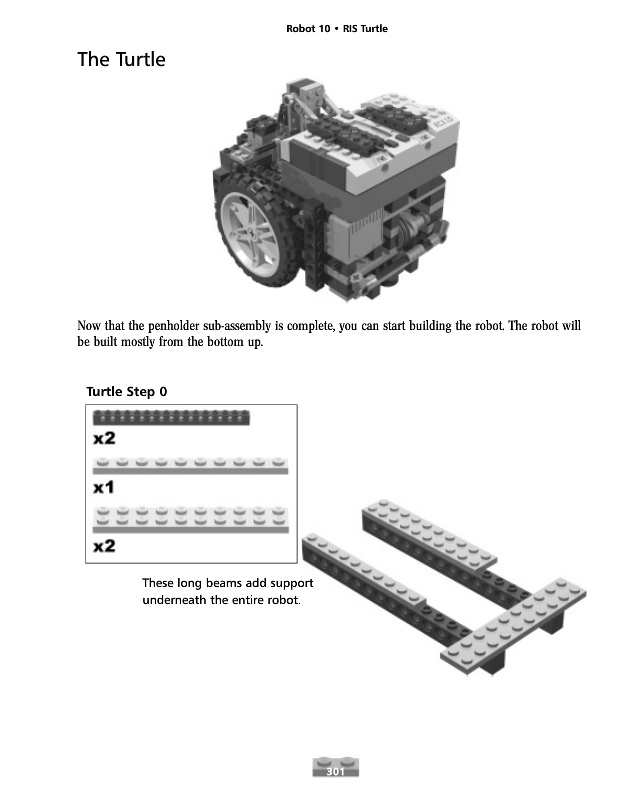 Robot 10 • RIS Turtle

The Turtle

RCX 1.0

Now that the penholder sub-assembly is complete, you can start building the robot. The robot will be built mostly from the bottom up.

Turtle Step 0

x2

x1

x2

These long beams add support underneath the entire robot.

301