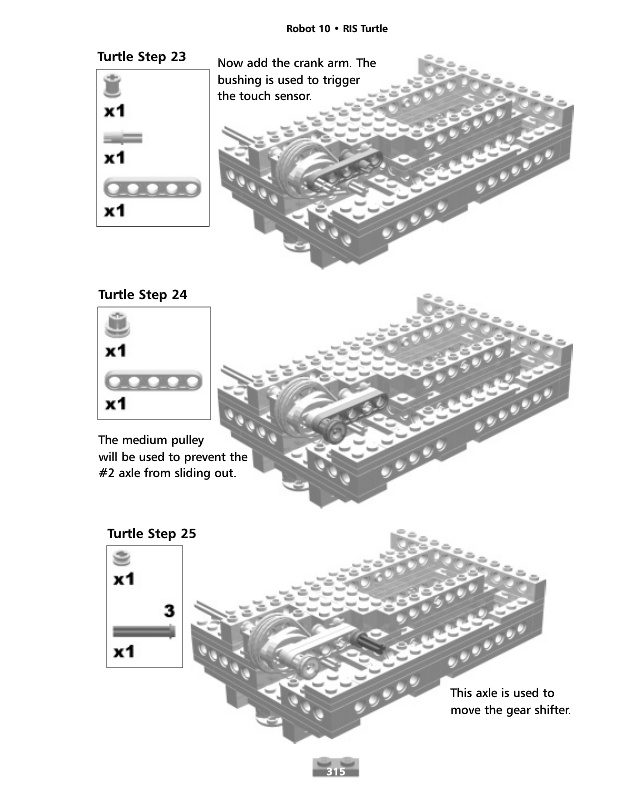 Robot 10 • RIS Turtle

Turtle Step 23

x1

x1

x1

Now add the crank arm. The bushing is used to trigger the touch sensor.

Turtle Step 24

x1

x1

The medium pulley will be used to prevent the #2 axle from sliding out.

Turtle Step 25

x1

3

x1

This axle is used to move the gear shifter.

315