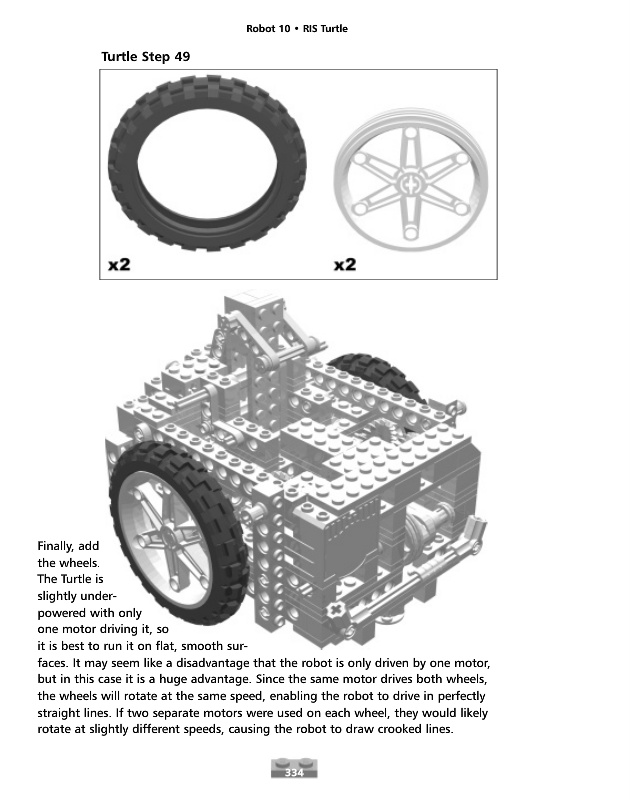 Robot 10 • RIS Turtle

Turtle Step 49

x2

x2

Finally, add the wheels. The Turtle is slightly underpowered with only one motor driving it, so it is best to run it on flat, smooth surfaces. It may seem like a disadvantage that the robot is only driven by one motor, but in this case it is a huge advantage. Since the same motor drives both wheels, the wheels will rotate at the same speed, enabling the robot to drive in perfectly straight lines. If two separate motors were used on each wheel, they would likely rotate at slightly different speeds, causing the robot to draw crooked lines.

334