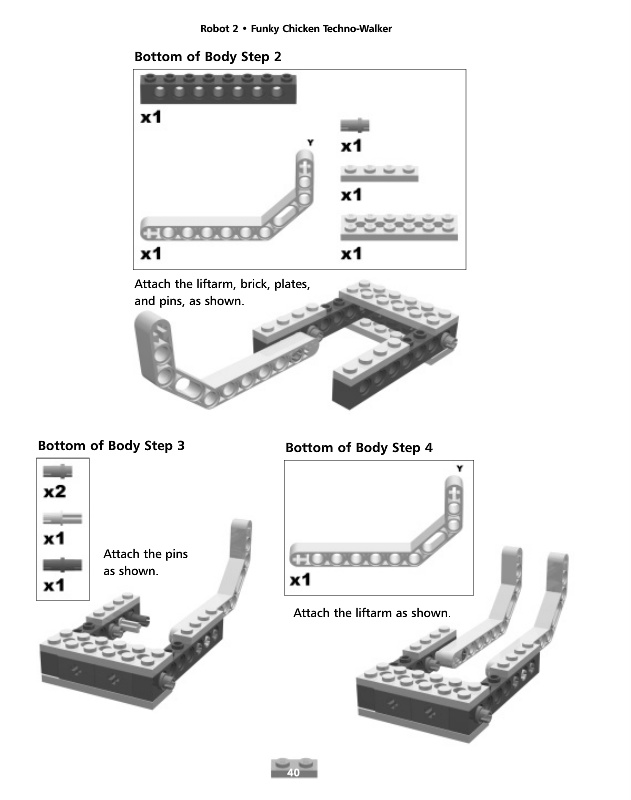 Robot 2 • Funky Chicken Techno-Walker

Bottom of Body Step 2

x1

Y

x1

x1

x1

x1

Attach the liftarm, brick, plates, and pins, as shown.

Bottom of Body Step 3

x2

x1

x1

Attach the pins as shown.

Bottom of Body Step 4

Y

x1

Attach the liftarm as shown.

40