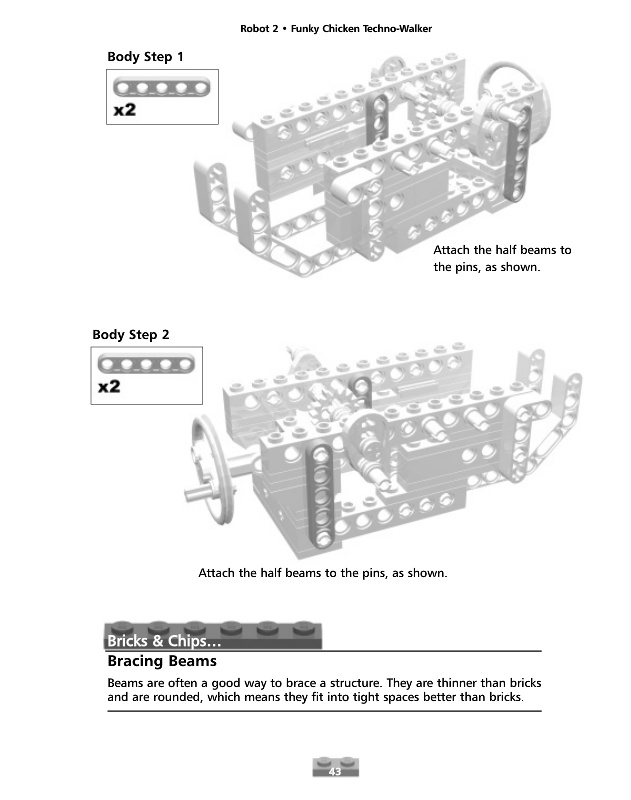 Robot 2 • Funky Chicken Techno-Walker

Body Step 1

x2

Attach the half beams to the pins, as shown.

Body Step 2

x2

Attach the half beams to the pins, as shown.

Bricks & Chips…

Bracing Beams

Beams are often a good way to brace a structure. They are thinner than bricks and are rounded, which means they fit into tight spaces better than bricks.

43