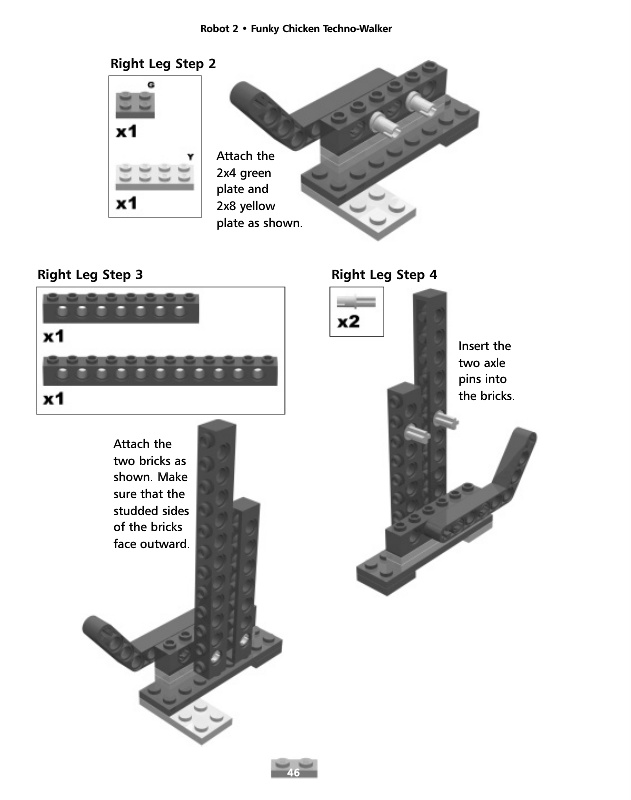 Robot 2 • Funky Chicken Techno-Walker

Right Leg Step 2

G

x1

Y

x1

Attach the 2x4 green plate and 2x8 yellow plate as shown.

Right Leg Step 3

x1

x1

Attach the two bricks as shown. Make sure that the studded sides of the bricks face outward.

Right Leg Step 4

x2

Insert the two axle pins into the bricks.

46