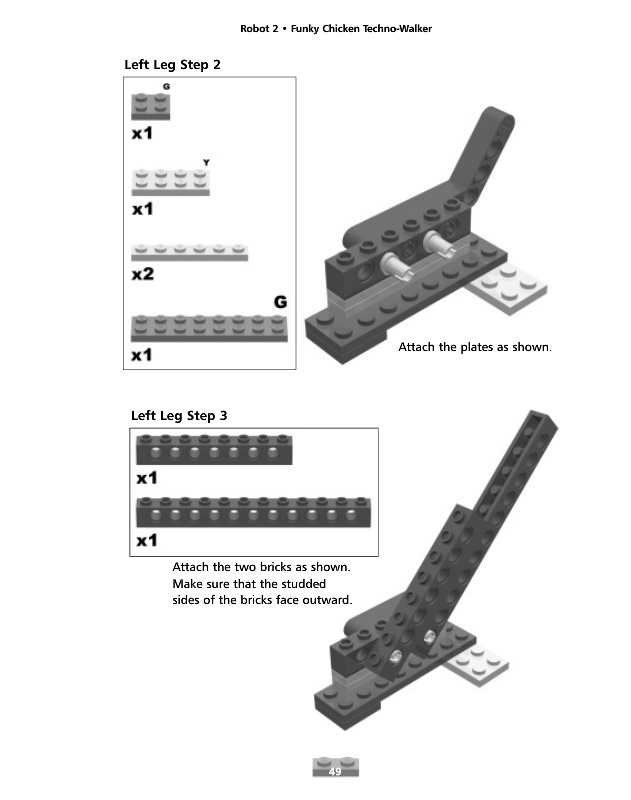 Robot 2 • Funky Chicken Techno-Walker

Left Leg Step 2

G

x1

Y

x1

x2

G

x1

Attach the plates as shown.

Left Leg Step 3

x1

x1

Attach the two bricks as shown. Make sure that the studded sides of the bricks face outward.

49