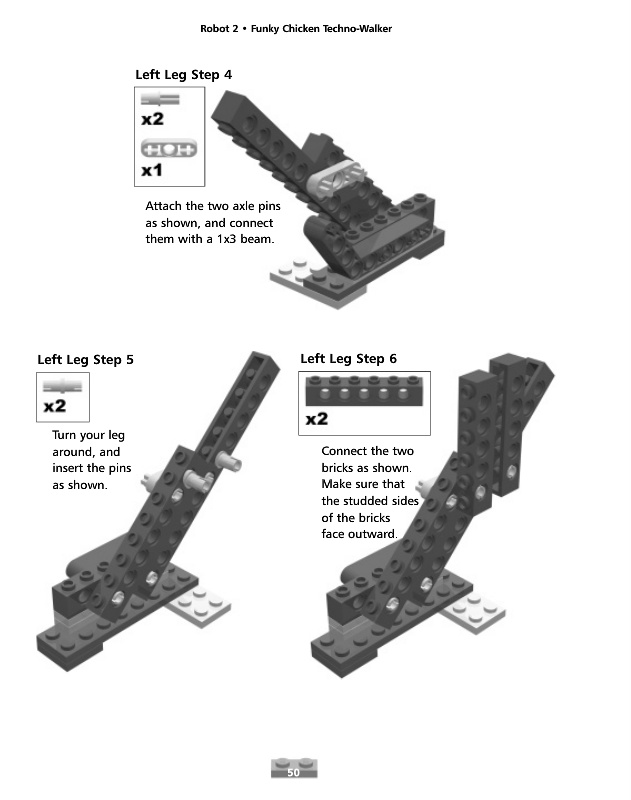 Robot 2 • Funky Chicken Techno-Walker

Left Leg Step 4

x2

x1

Attach the two axle pins as shown, and connect them with a 1x3 beam.

Left Leg Step 5

x2

Turn your leg around, and insert the pins as shown.

Left Leg Step 6

x2

Connect the two bricks as shown. Make sure that the studded sides of the bricks face outward.

50