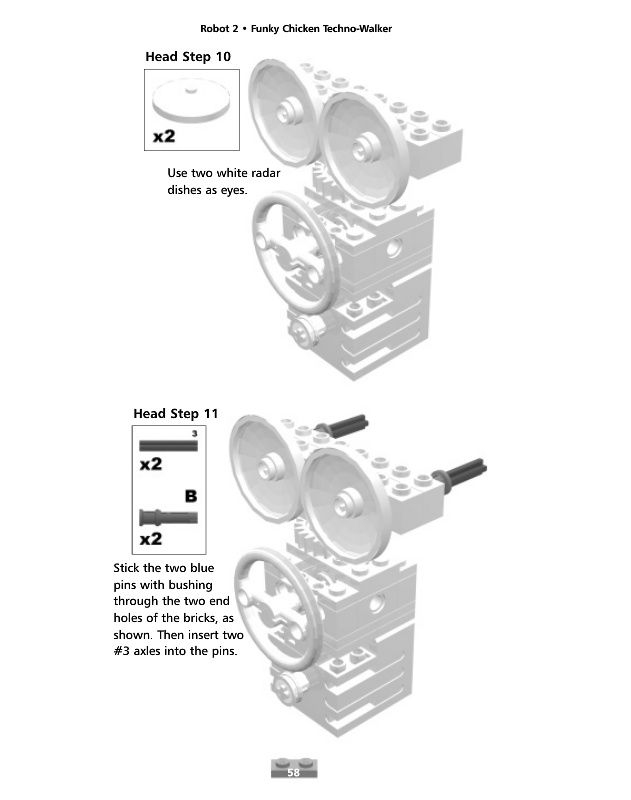 Robot 2 • Funky Chicken Techno-Walker

Head Step 10

x2

Use two white radar dishes as eyes.

Head Step 11

3

x2

B

x2

Stick the two blue pins with bushing through the two end holes of the bricks, as shown. Then insert two #3 axles into the pins.

58