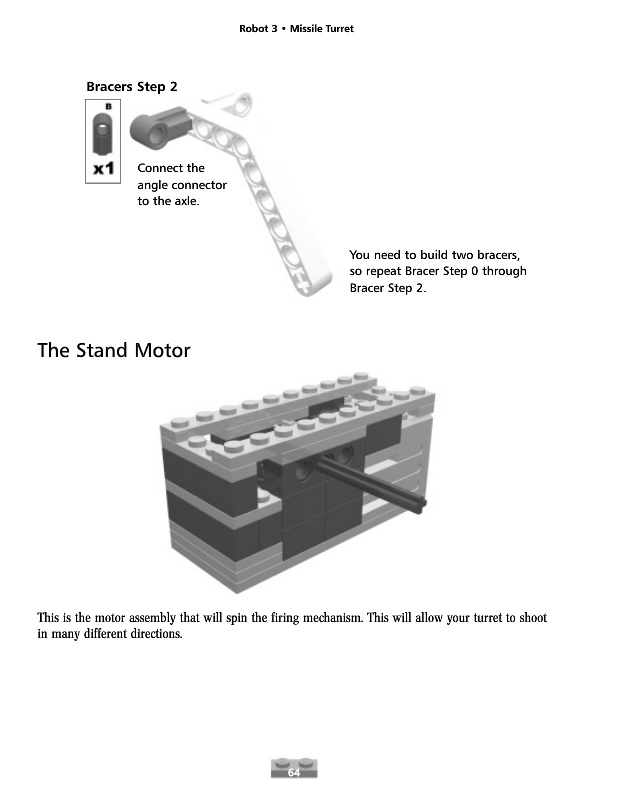 Robot 3 • Missile Turret

Bracers Step 2

B

x1

Connect the angle connector to the axle.

You need to build two bracers, so repeat Bracer Step 0 through Bracer Step 2.

The Stand Motor

This is the motor assembly that will spin the firing mechanism. This will allow your turret to shoot in many different directions.

64