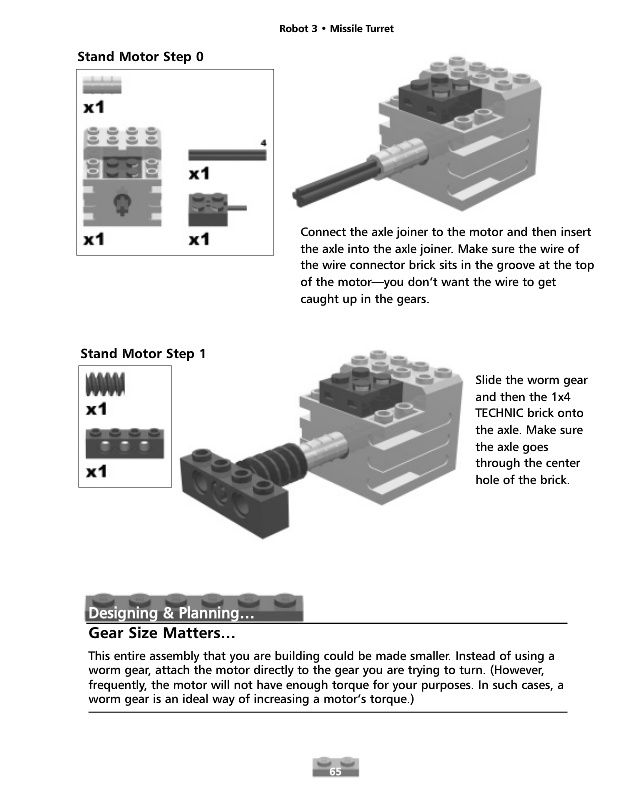 Robot 3 • Missile Turret

Stand Motor Step 0

x1

4

x1

x1

x1

Connect the axle joiner to the motor and then insert the axle into the axle joiner. Make sure the wire of the wire connector brick sits in the groove at the top of the motor—you don't want the wire to get caught up in the gears.

Stand Motor Step 1

x1

x1

Slide the worm gear and then the 1x4 TECHNIC brick onto the axle. Make sure the axle goes through the center hole of the brick.

Designing & Planning...

Gear Size Matters...

This entire assembly that you are building could be made smaller. Instead of using a worm gear, attach the motor directly to the gear you are trying to turn. (However, frequently, the motor will not have enough torque for your purposes. In such cases, a worm gear is an ideal way of increasing a motor's torque.)

65