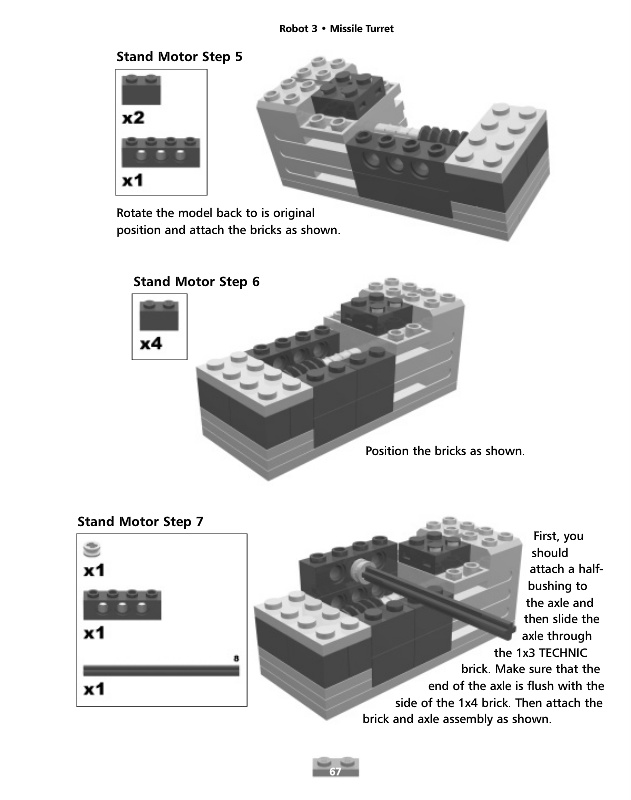 Robot 3 • Missile Turret

Stand Motor Step 5

x2

x1

Rotate the model back to is original position and attach the bricks as shown.

Stand Motor Step 6

x4

Position the bricks as shown.

Stand Motor Step 7

x1

x1

8

x1

First, you should attach a half-bushing to the axle and then slide the axle through the 1x3 TECHNIC brick. Make sure that the end of the axle is flush with the side of the 1x4 brick. Then attach the brick and axle assembly as shown.

67