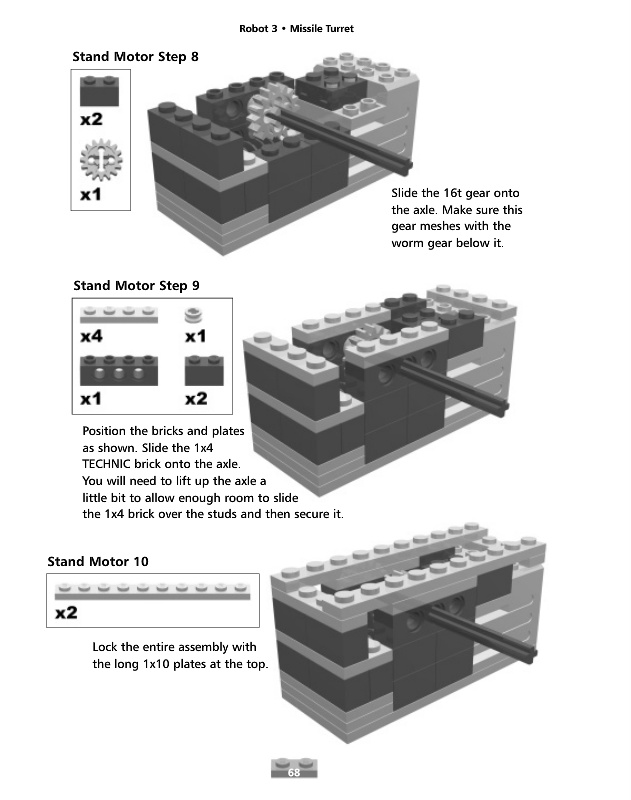 Robot 3 • Missile Turret

Stand Motor Step 8

x2

x1

Slide the 16t gear onto the axle. Make sure this gear meshes with the worm gear below it.

Stand Motor Step 9

x4

x1

x1

x2

Position the bricks and plates as shown. Slide the 1x4 TECHNIC brick onto the axle. You will need to lift up the axle a little bit to allow enough room to slide the 1x4 brick over the studs and then secure it.

Stand Motor 10

x2

Lock the entire assembly with the long 1x10 plates at the top.

68