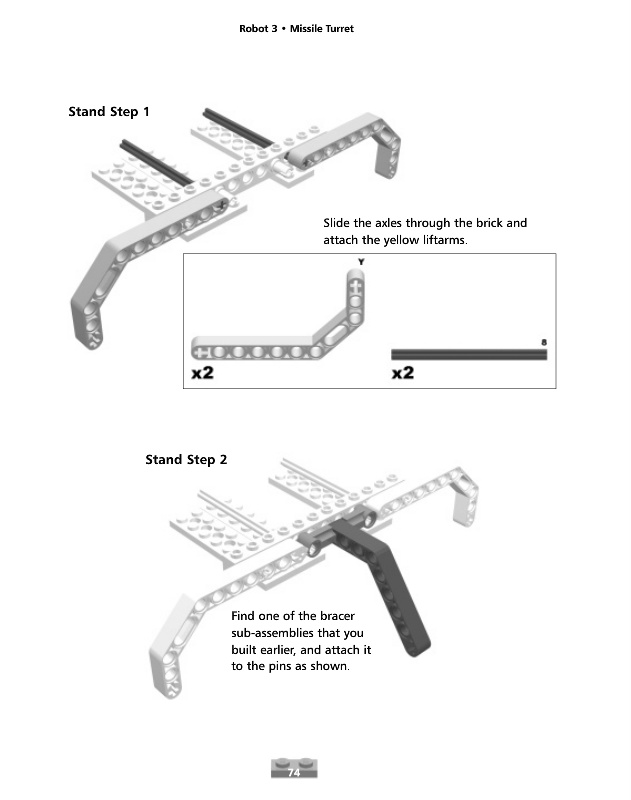 Robot 3 • Missile Turret

Stand Step 1

Slide the axles through the brick and attach the yellow liftarms.

Y

x2

8

x2

Stand Step 2

Find one of the bracer sub-assemblies that you built earlier, and attach it to the pins as shown.

74