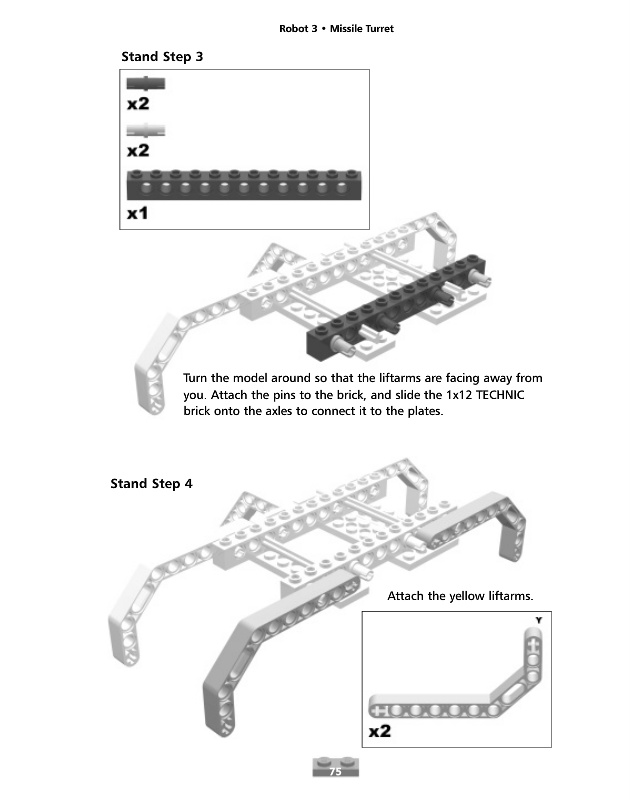 Robot 3 • Missile Turret

Stand Step 3

x2

x2

x1

Turn the model around so that the liftarms are facing away from you. Attach the pins to the brick, and slide the 1x12 TECHNIC brick onto the axles to connect it to the plates.

Stand Step 4

Attach the yellow liftarms.

Y

x2

75