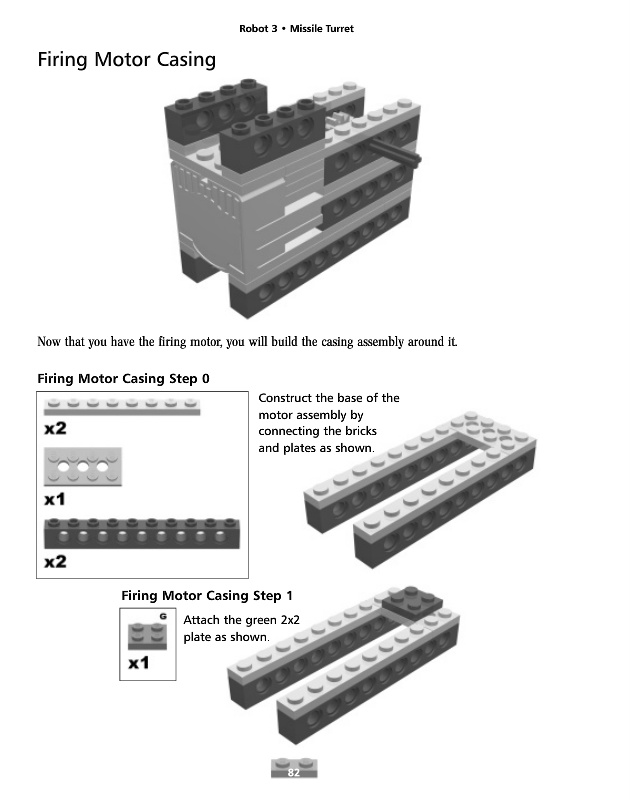 Robot 3 • Missile Turret

Firing Motor Casing

Now that you have the firing motor, you will build the casing assembly around it.

Firing Motor Casing Step 0

x2

x1

x2

Construct the base of the motor assembly by connecting the bricks and plates as shown.

Firing Motor Casing Step 1

G

x1

Attach the green 2x2 plate as shown.

82