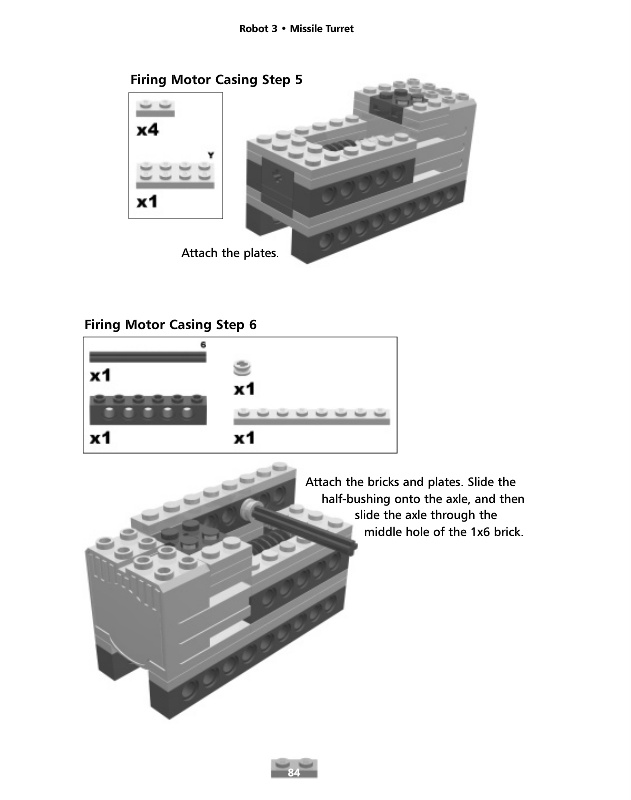 Robot 3 • Missile Turret

Firing Motor Casing Step 5

x4

Y

x1

Attach the plates.

Firing Motor Casing Step 6

6

x1

x1

x1

x1

Attach the bricks and plates. Slide the half-bushing onto the axle, and then slide the axle through the middle hole of the 1x6 brick.

84