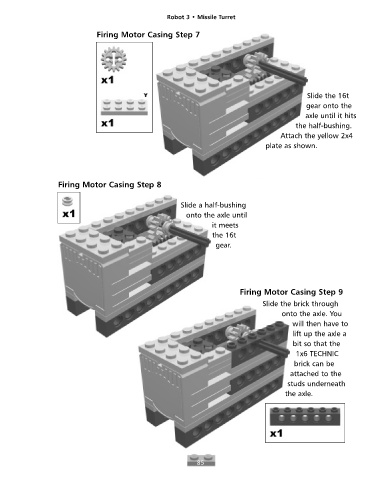 Robot 3 • Missile Turret

Firing Motor Casing Step 7

x1

Y

x1

Slide the 16t gear onto the axle until it hits the half-bushing. Attach the yellow 2x4 plate as shown.

Firing Motor Casing Step 8

x1

Slide a half-bushing onto the axle until it meets the 16t gear.

Firing Motor Casing Step 9

Slide the brick through onto the axle. You will then have to lift up the axle a bit so that the 1x6 TECHNIC brick can be attached to the studs underneath the axle.

x1

85