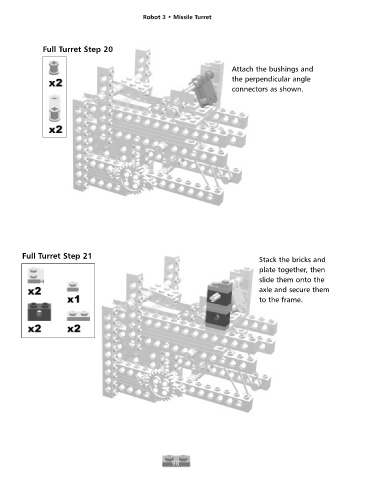 Robot 3 • Missile Turret

Full Turret Step 20

x2

x2

Attach the bushings and the perpendicular angle connectors as shown.

Full Turret Step 21

x2

x1

x2

x2

Stack the bricks and plate together, then slide them onto the axle and secure them to the frame.

98