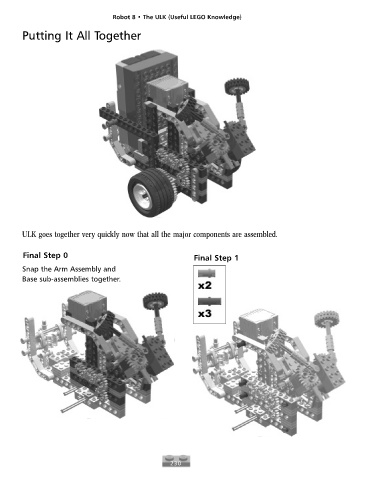 Robot 8 • The ULK (Useful LEGO Knowledge)

Putting It All Together

ULK goes together very quickly now that all the major components are assembled.

Final Step 0

Snap the Arm Assembly and Base sub-assemblies together.

Final Step 1

x2

x3

230