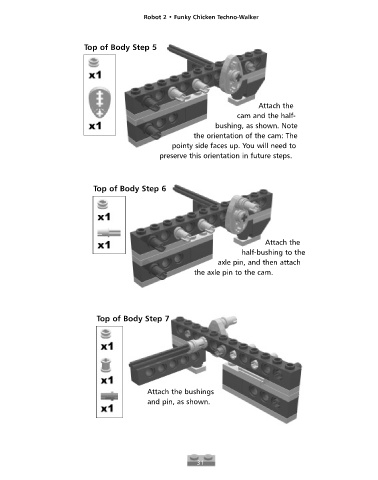 Robot 2 • Funky Chicken Techno-Walker

Top of Body Step 5

x1

x1

Attach the cam and the half-bushing, as shown. Note the orientation of the cam: The pointy side faces up. You will need to preserve this orientation in future steps.

Top of Body Step 6

x1

x1

Attach the half-bushing to the axle pin, and then attach the axle pin to the cam.

Top of Body Step 7

x1

x1

x1

Attach the bushings and pin, as shown.

31