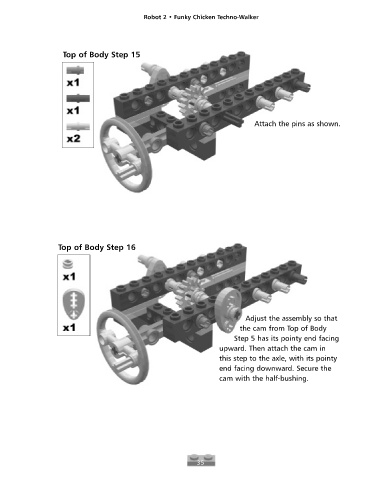 Robot 2 • Funky Chicken Techno-Walker

Top of Body Step 15

x1

x1

x2

Attach the pins as shown.

Top of Body Step 16

x1

x1

Adjust the assembly so that the cam from Top of Body Step 5 has its pointy end facing upward. Then attach the cam in this step to the axle, with its pointy end facing downward. Secure the cam with the half-bushing.

35