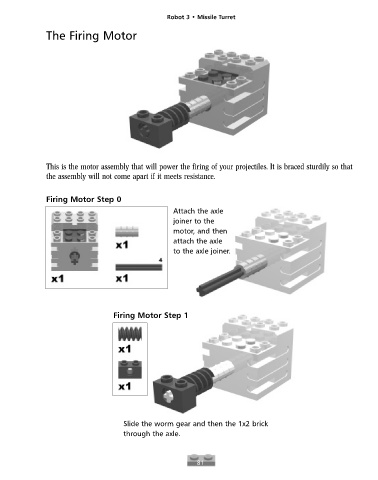 Robot 3 • Missile Turret

The Firing Motor

This is the motor assembly that will power the firing of your projectiles. It is braced sturdily so that the assembly will not come apart if it meets resistance.

Firing Motor Step 0

x1

x1

4

x1

Attach the axle joiner to the motor, and then attach the axle to the axle joiner.

Firing Motor Step 1

x1

x1

Slide the worm gear and then the 1x2 brick through the axle.

81