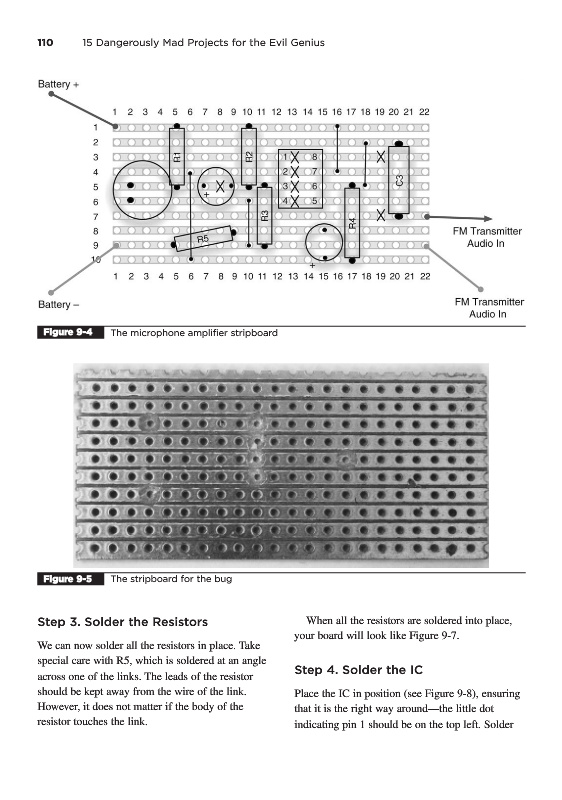 110 15 Dangerously Mad Projects for the Evil Genius

Battery +

1 2 3 4 5 6 7 8 9 10 11 12 13 14 15 16 17 18 19 20 21 22

1
2
3
4
5
6
7
8
9
10

R1 R2 R3 R4 R5 C3

1 8
2 7
3 6
4 5

+
+

FM Transmitter Audio In

1 2 3 4 5 6 7 8 9 10 11 12 13 14 15 16 17 18 19 20 21 22

Battery –

FM Transmitter Audio In

Figure 9-4 The microphone amplifier stripboard

Figure 9-5 The stripboard for the bug

Step 3. Solder the Resistors

We can now solder all the resistors in place. Take special care with R5, which is soldered at an angle across one of the links. The leads of the resistor should be kept away from the wire of the link. However, it does not matter if the body of the resistor touches the link.

When all the resistors are soldered into place, your board will look like Figure 9-7.

Step 4. Solder the IC

Place the IC in position (see Figure 9-8), ensuring that it is the right way around—the little dot indicating pin 1 should be on the top left. Solder