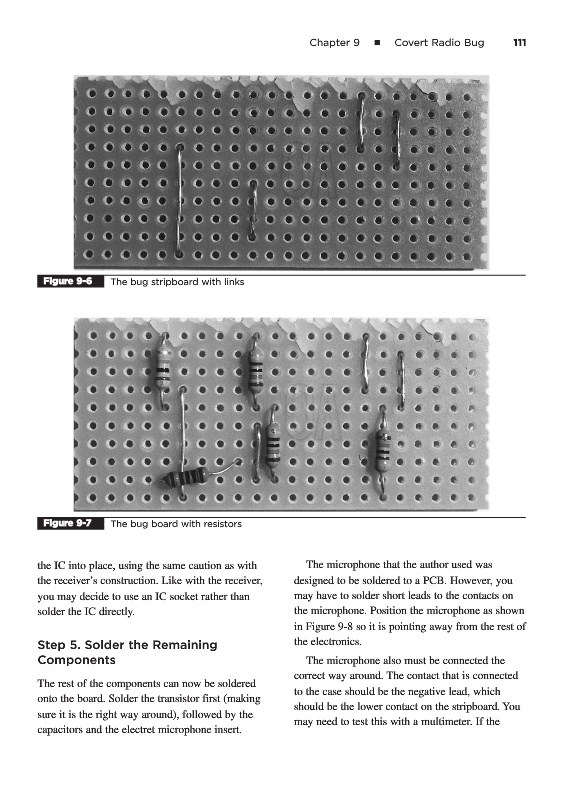 Chapter 9 ■ Covert Radio Bug 111

Figure 9-6 The bug stripboard with links

Figure 9-7 The bug board with resistors

the IC into place, using the same caution as with the receiver's construction. Like with the receiver, you may decide to use an IC socket rather than solder the IC directly.

Step 5. Solder the Remaining Components

The rest of the components can now be soldered onto the board. Solder the transistor first (making sure it is the right way around), followed by the capacitors and the electret microphone insert.

The microphone that the author used was designed to be soldered to a PCB. However, you may have to solder short leads to the contacts on the microphone. Position the microphone as shown in Figure 9-8 so it is pointing away from the rest of the electronics.

The microphone also must be connected the correct way around. The contact that is connected to the case should be the negative lead, which should be the lower contact on the stripboard. You may need to test this with a multimeter. If the