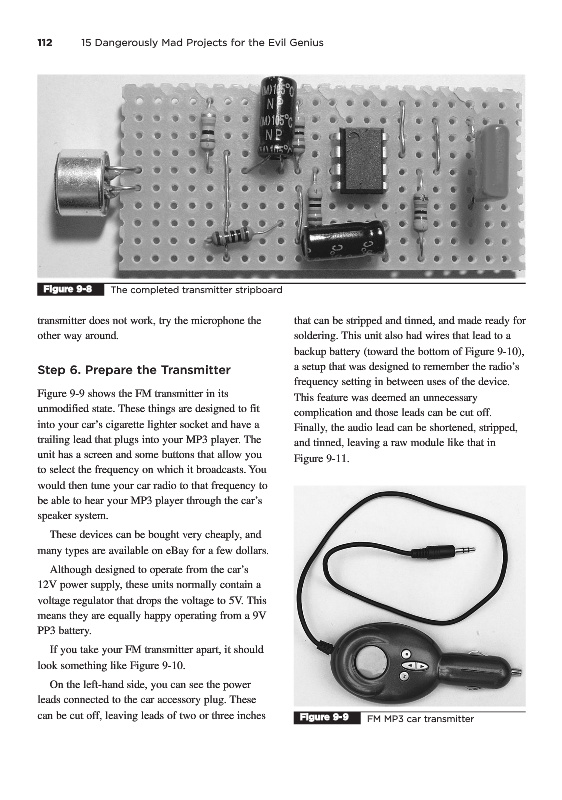 112 15 Dangerously Mad Projects for the Evil Genius

Figure 9-8 The completed transmitter stripboard

transmitter does not work, try the microphone the other way around.

Step 6. Prepare the Transmitter

Figure 9-9 shows the FM transmitter in its unmodified state. These things are designed to fit into your car's cigarette lighter socket and have a trailing lead that plugs into your MP3 player. The unit has a screen and some buttons that allow you to select the frequency on which it broadcasts. You would then tune your car radio to that frequency to be able to hear your MP3 player through the car's speaker system.

These devices can be bought very cheaply, and many types are available on eBay for a few dollars.

Although designed to operate from the car's 12V power supply, these units normally contain a voltage regulator that drops the voltage to 5V. This means they are equally happy operating from a 9V PP3 battery.

If you take your FM transmitter apart, it should look something like Figure 9-10.

On the left-hand side, you can see the power leads connected to the car accessory plug. These can be cut off, leaving leads of two or three inches that can be stripped and tinned, and made ready for soldering. This unit also had wires that lead to a backup battery (toward the bottom of Figure 9-10), a setup that was designed to remember the radio's frequency setting in between uses of the device. This feature was deemed an unnecessary complication and those leads can be cut off. Finally, the audio lead can be shortened, stripped, and tinned, leaving a raw module like that in Figure 9-11.

Figure 9-9 FM MP3 car transmitter