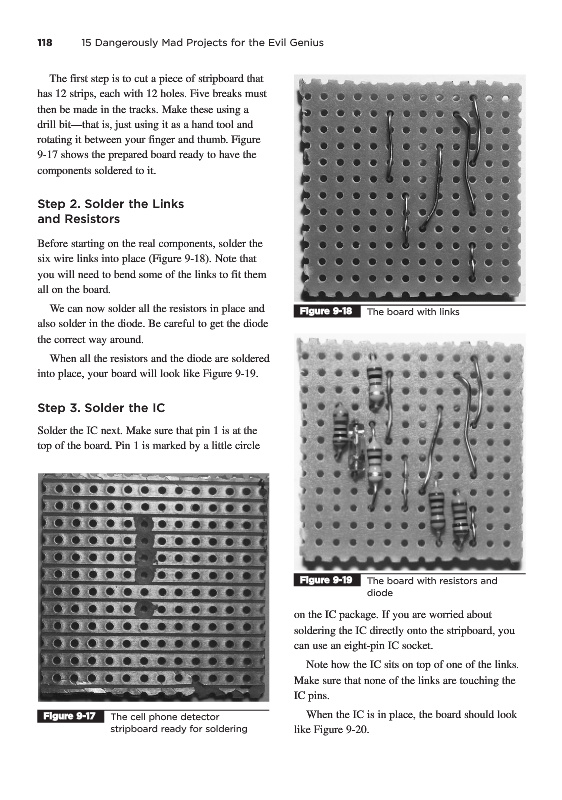 118 15 Dangerously Mad Projects for the Evil Genius

The first step is to cut a piece of stripboard that has 12 strips, each with 12 holes. Five breaks must then be made in the tracks. Make these using a drill bit—that is, just using it as a hand tool and rotating it between your finger and thumb. Figure 9-17 shows the prepared board ready to have the components soldered to it.

Step 2. Solder the Links and Resistors

Before starting on the real components, solder the six wire links into place (Figure 9-18). Note that you will need to bend some of the links to fit them all on the board.

We can now solder all the resistors in place and also solder in the diode. Be careful to get the diode the correct way around.

When all the resistors and the diode are soldered into place, your board will look like Figure 9-19.

Step 3. Solder the IC

Solder the IC next. Make sure that pin 1 is at the top of the board. Pin 1 is marked by a little circle

Figure 9-17 The cell phone detector stripboard ready for soldering

Figure 9-18 The board with links

Figure 9-19 The board with resistors and diode

on the IC package. If you are worried about soldering the IC directly onto the stripboard, you can use an eight-pin IC socket.

Note how the IC sits on top of one of the links. Make sure that none of the links are touching the IC pins.

When the IC is in place, the board should look like Figure 9-20.