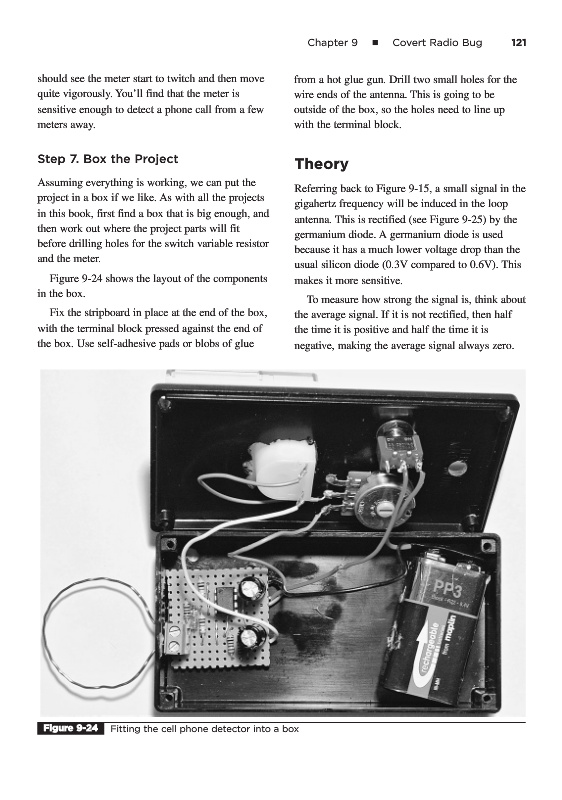 Chapter 9 ■ Covert Radio Bug 121

should see the meter start to twitch and then move quite vigorously. You'll find that the meter is sensitive enough to detect a phone call from a few meters away.

Step 7. Box the Project

Assuming everything is working, we can put the project in a box if we like. As with all the projects in this book, first find a box that is big enough, and then work out where the project parts will fit before drilling holes for the switch variable resistor and the meter.

Figure 9-24 shows the layout of the components in the box.

Fix the stripboard in place at the end of the box, with the terminal block pressed against the end of the box. Use self-adhesive pads or blobs of glue from a hot glue gun. Drill two small holes for the wire ends of the antenna. This is going to be outside of the box, so the holes need to line up with the terminal block.

Theory

Referring back to Figure 9-15, a small signal in the gigahertz frequency will be induced in the loop antenna. This is rectified (see Figure 9-25) by the germanium diode. A germanium diode is used because it has a much lower voltage drop than the usual silicon diode (0.3V compared to 0.6V). This makes it more sensitive.

To measure how strong the signal is, think about the average signal. If it is not rectified, then half the time it is positive and half the time it is negative, making the average signal always zero.

PP3
rechargeable
maplin

Figure 9-24 Fitting the cell phone detector into a box