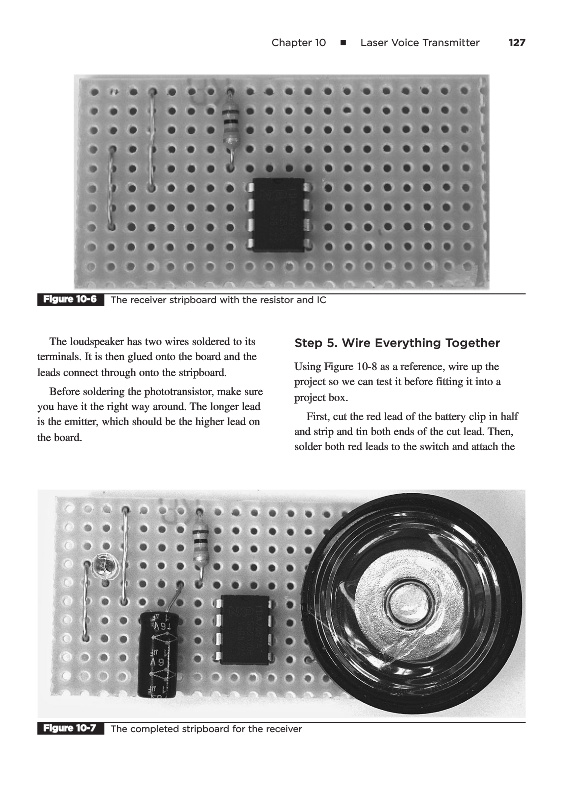 Chapter 10 ■ Laser Voice Transmitter 127

Figure 10-6 The receiver stripboard with the resistor and IC

The loudspeaker has two wires soldered to its terminals. It is then glued onto the board and the leads connect through onto the stripboard.

Before soldering the phototransistor, make sure you have it the right way around. The longer lead is the emitter, which should be the higher lead on the board.

Step 5. Wire Everything Together

Using Figure 10-8 as a reference, wire up the project so we can test it before fitting it into a project box.

First, cut the red lead of the battery clip in half and strip and tin both ends of the cut lead. Then, solder both red leads to the switch and attach the

Figure 10-7 The completed stripboard for the receiver