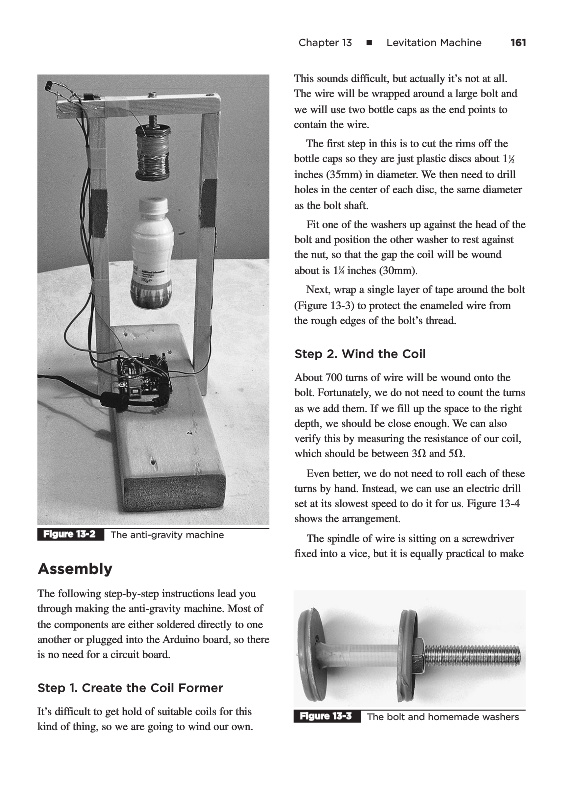 Chapter 13 ■ Levitation Machine 161

Figure 13-2 The anti-gravity machine

Assembly

The following step-by-step instructions lead you through making the anti-gravity machine. Most of the components are either soldered directly to one another or plugged into the Arduino board, so there is no need for a circuit board.

Step 1. Create the Coil Former

It's difficult to get hold of suitable coils for this kind of thing, so we are going to wind our own.

This sounds difficult, but actually it's not at all. The wire will be wrapped around a large bolt and we will use two bottle caps as the end points to contain the wire.

The first step in this is to cut the rims off the bottle caps so they are just plastic discs about 1½ inches (35mm) in diameter. We then need to drill holes in the center of each disc, the same diameter as the bolt shaft.

Fit one of the washers up against the head of the bolt and position the other washer to rest against the nut, so that the gap the coil will be wound about is 1¼ inches (30mm).

Next, wrap a single layer of tape around the bolt (Figure 13-3) to protect the enameled wire from the rough edges of the bolt's thread.

Step 2. Wind the Coil

About 700 turns of wire will be wound onto the bolt. Fortunately, we do not need to count the turns as we add them. If we fill up the space to the right depth, we should be close enough. We can also verify this by measuring the resistance of our coil, which should be between 3Ω and 5Ω.

Even better, we do not need to roll each of these turns by hand. Instead, we can use an electric drill set at its slowest speed to do it for us. Figure 13-4 shows the arrangement.

The spindle of wire is sitting on a screwdriver fixed into a vice, but it is equally practical to make

Figure 13-3 The bolt and homemade washers