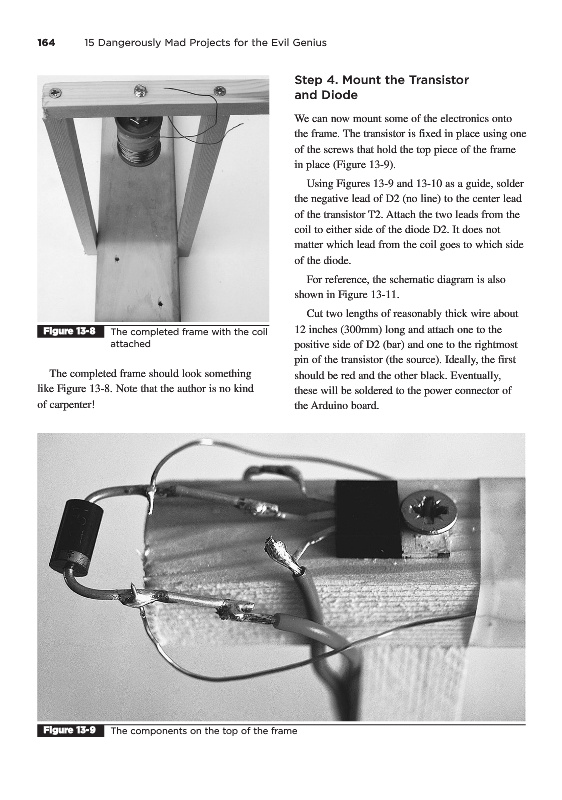 164 15 Dangerously Mad Projects for the Evil Genius

Figure 13-8 The completed frame with the coil attached

The completed frame should look something like Figure 13-8. Note that the author is no kind of carpenter!

Step 4. Mount the Transistor and Diode

We can now mount some of the electronics onto the frame. The transistor is fixed in place using one of the screws that hold the top piece of the frame in place (Figure 13-9).

Using Figures 13-9 and 13-10 as a guide, solder the negative lead of D2 (no line) to the center lead of the transistor T2. Attach the two leads from the coil to either side of the diode D2. It does not matter which lead from the coil goes to which side of the diode.

For reference, the schematic diagram is also shown in Figure 13-11.

Cut two lengths of reasonably thick wire about 12 inches (300mm) long and attach one to the positive side of D2 (bar) and one to the rightmost pin of the transistor (the source). Ideally, the first should be red and the other black. Eventually, these will be soldered to the power connector of the Arduino board.

Figure 13-9 The components on the top of the frame