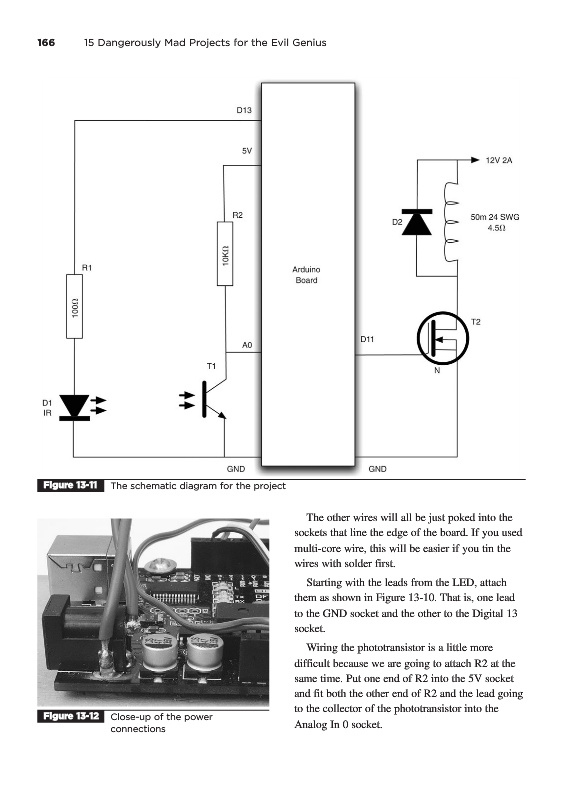 166 15 Dangerously Mad Projects for the Evil Genius

D13

5V

12V 2A

R2

D2

50m 24 SWG
4.5Ω

R1

10KΩ

Arduino
Board

100Ω

T2

A0

D11

T1

N

D1
IR

GND

GND

Figure 13-11 The schematic diagram for the project

Figure 13-12 Close-up of the power connections

The other wires will all be just poked into the sockets that line the edge of the board. If you used multi-core wire, this will be easier if you tin the wires with solder first.

Starting with the leads from the LED, attach them as shown in Figure 13-10. That is, one lead to the GND socket and the other to the Digital 13 socket.

Wiring the phototransistor is a little more difficult because we are going to attach R2 at the same time. Put one end of R2 into the 5V socket and fit both the other end of R2 and the lead going to the collector of the phototransistor into the Analog In 0 socket.