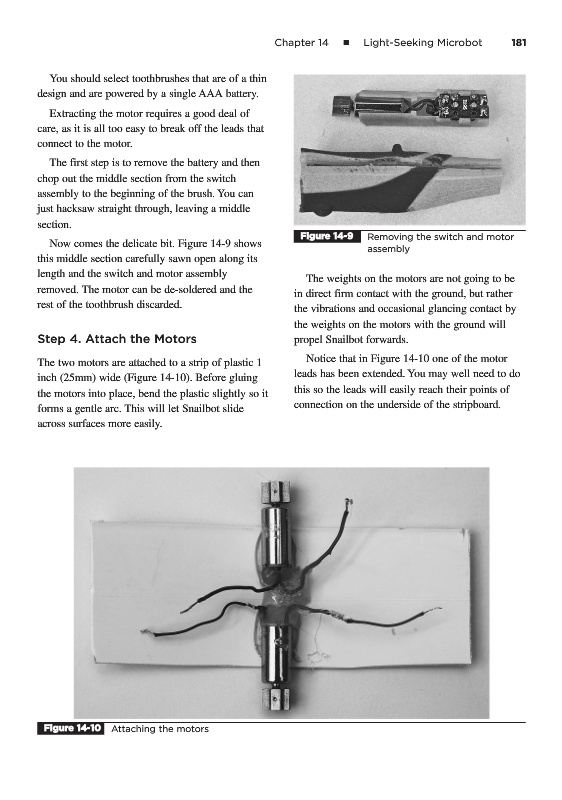 Chapter 14 ■ Light-Seeking Microbot 181

You should select toothbrushes that are of a thin design and are powered by a single AAA battery.

Extracting the motor requires a good deal of care, as it is all too easy to break off the leads that connect to the motor.

The first step is to remove the battery and then chop out the middle section from the switch assembly to the beginning of the brush. You can just hacksaw straight through, leaving a middle section.

Now comes the delicate bit. Figure 14-9 shows this middle section carefully sawn open along its length and the switch and motor assembly removed. The motor can be de-soldered and the rest of the toothbrush discarded.

Step 4. Attach the Motors

The two motors are attached to a strip of plastic 1 inch (25mm) wide (Figure 14-10). Before gluing the motors into place, bend the plastic slightly so it forms a gentle arc. This will let Snailbot slide across surfaces more easily.

Figure 14-9 Removing the switch and motor assembly

The weights on the motors are not going to be in direct firm contact with the ground, but rather the vibrations and occasional glancing contact by the weights on the motors with the ground will propel Snailbot forwards.

Notice that in Figure 14-10 one of the motor leads has been extended. You may well need to do this so the leads will easily reach their points of connection on the underside of the stripboard.

Figure 14-10 Attaching the motors