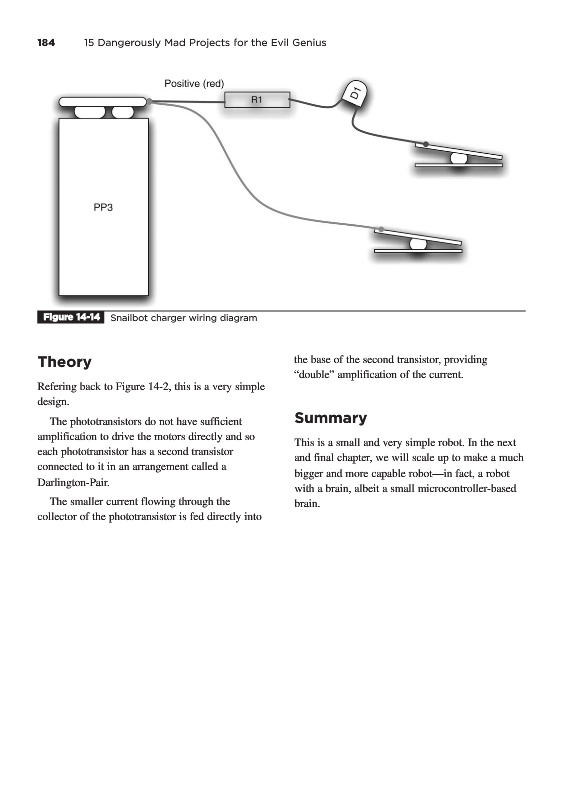 184 15 Dangerously Mad Projects for the Evil Genius

Positive (red)

R1

D1

PP3

Figure 14-14 Snailbot charger wiring diagram

Theory

Refering back to Figure 14-2, this is a very simple design.

The phototransistors do not have sufficient amplification to drive the motors directly and so each phototransistor has a second transistor connected to it in an arrangement called a Darlington-Pair.

The smaller current flowing through the collector of the phototransistor is fed directly into the base of the second transistor, providing "double" amplification of the current.

Summary

This is a small and very simple robot. In the next and final chapter, we will scale up to make a much bigger and more capable robot—in fact, a robot with a brain, albeit a small microcontroller-based brain.